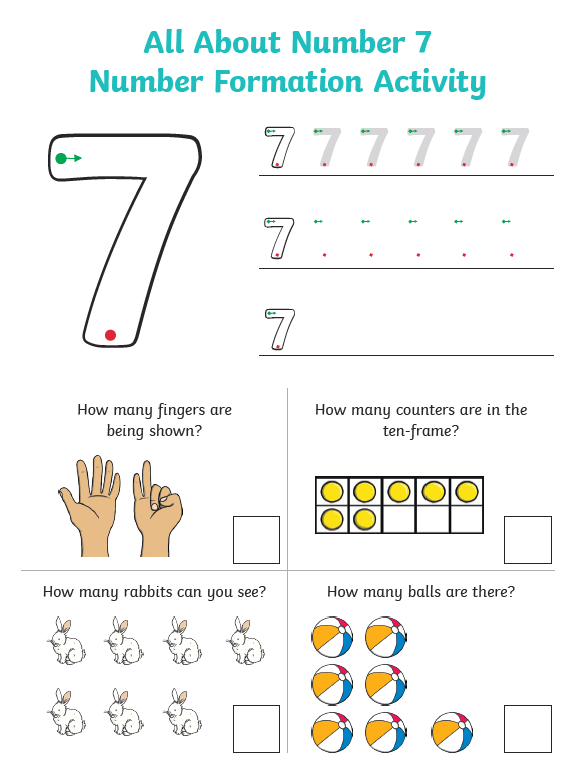 All About Number 7
Number Formation Activity

7

7 7 7 7 7 7

7

7

How many fingers are being shown?

How many counters are in the ten-frame?

How many rabbits can you see?

How many balls are there?